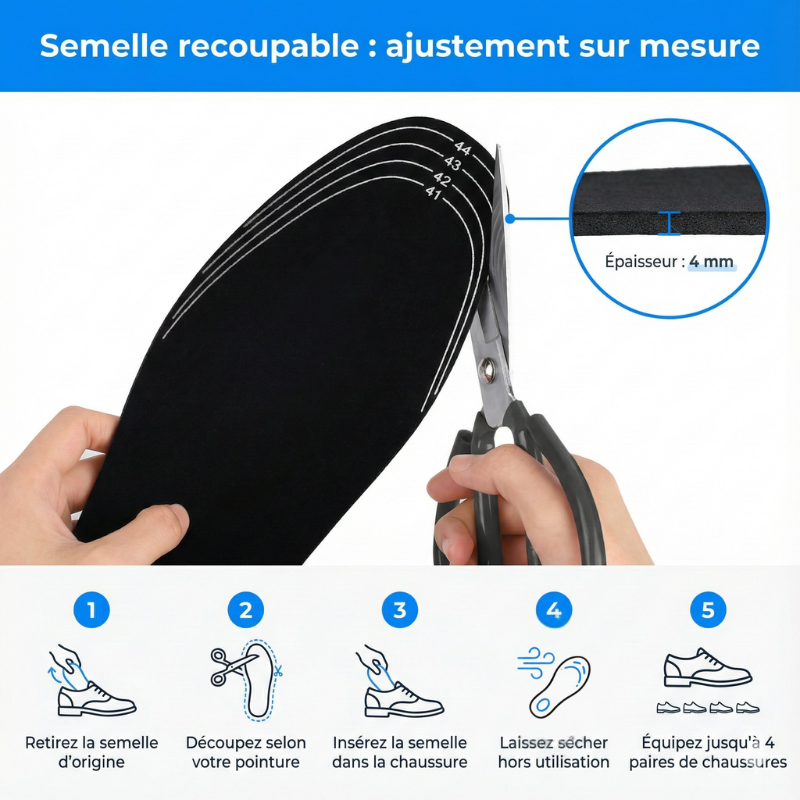 Semelle recoupable : ajustement sur mesure

44
43
42
41

Épaisseur : 4 mm

1
Retirez la semelle d'origine

2
Découpez selon votre pointure

3
Insérez la semelle dans la chaussure

4
Laissez sécher hors utilisation

5
Équipez jusqu'à 4 paires de chaussures